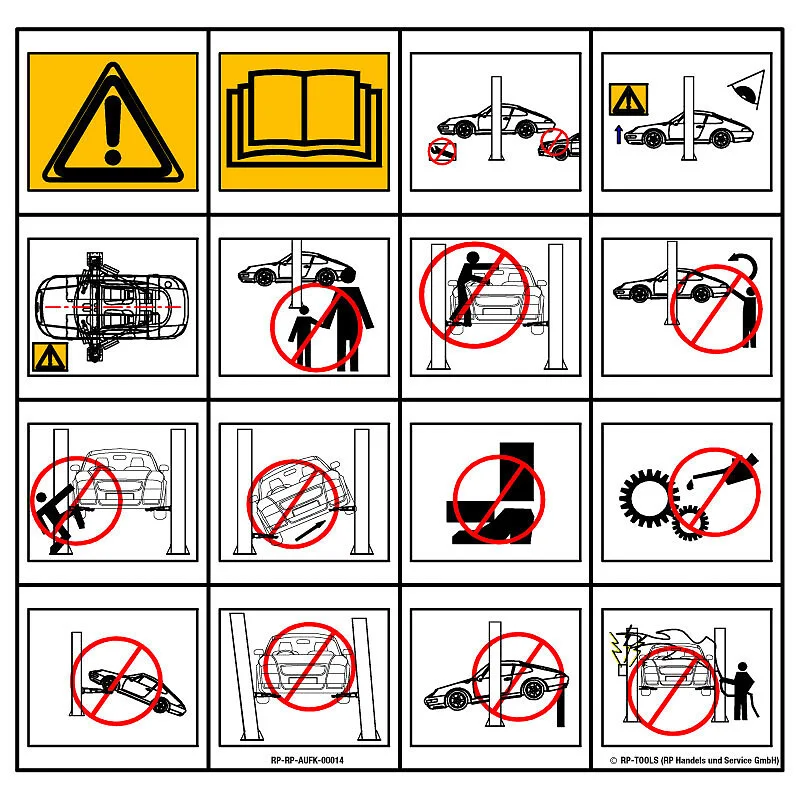 RP-RP-AUFK-00014

© RP-TOOLS (RP Handels und Service GmbH)